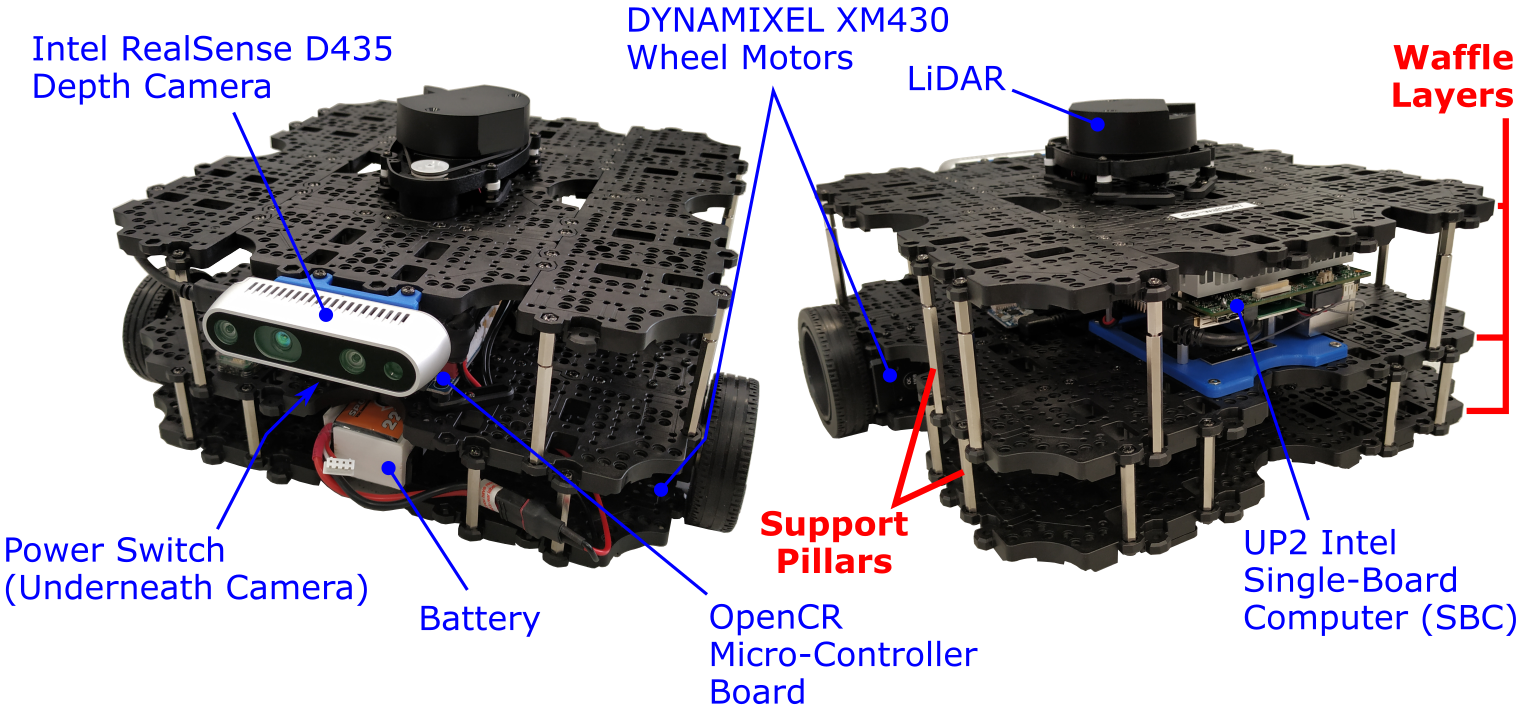 Intel RealSense D435
Depth Camera

DYNAMIXEL XM430
Wheel Motors

LiDAR

Waffle
Layers

Power Switch
(Underneath Camera)

Battery

OpenCR
Micro-Controller
Board

Support
Pillars

UP2 Intel
Single-Board
Computer (SBC)